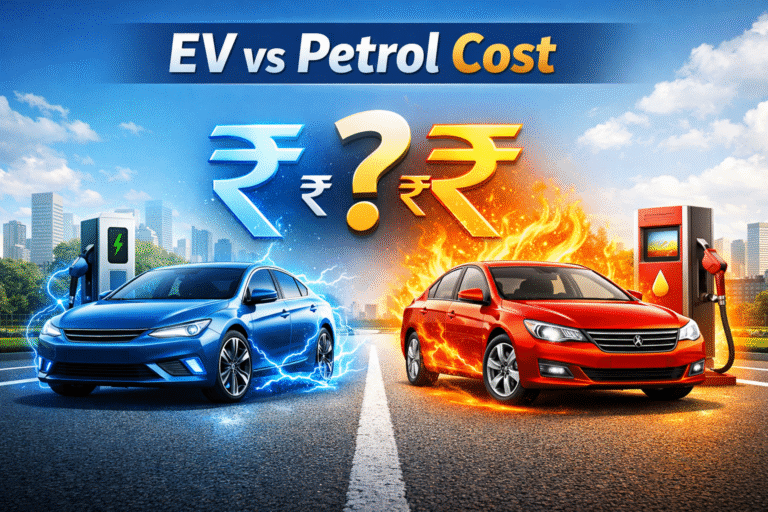 EV vs Petrol Cost

₹ ₹ ? ₹ ₹